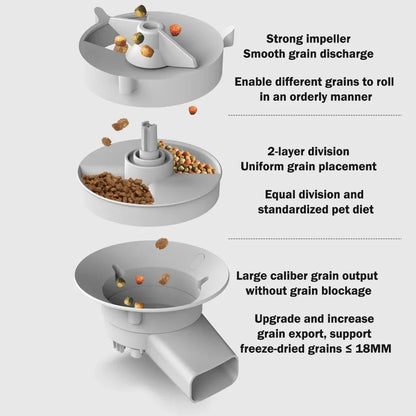 Strong impeller
Smooth grain discharge

Enable different grains to roll in an orderly manner

2-layer division
Uniform grain placement

Equal division and standardized pet diet

Large caliber grain output without grain blockage

Upgrade and increase grain export, support freeze-dried grains ≤ 18MM